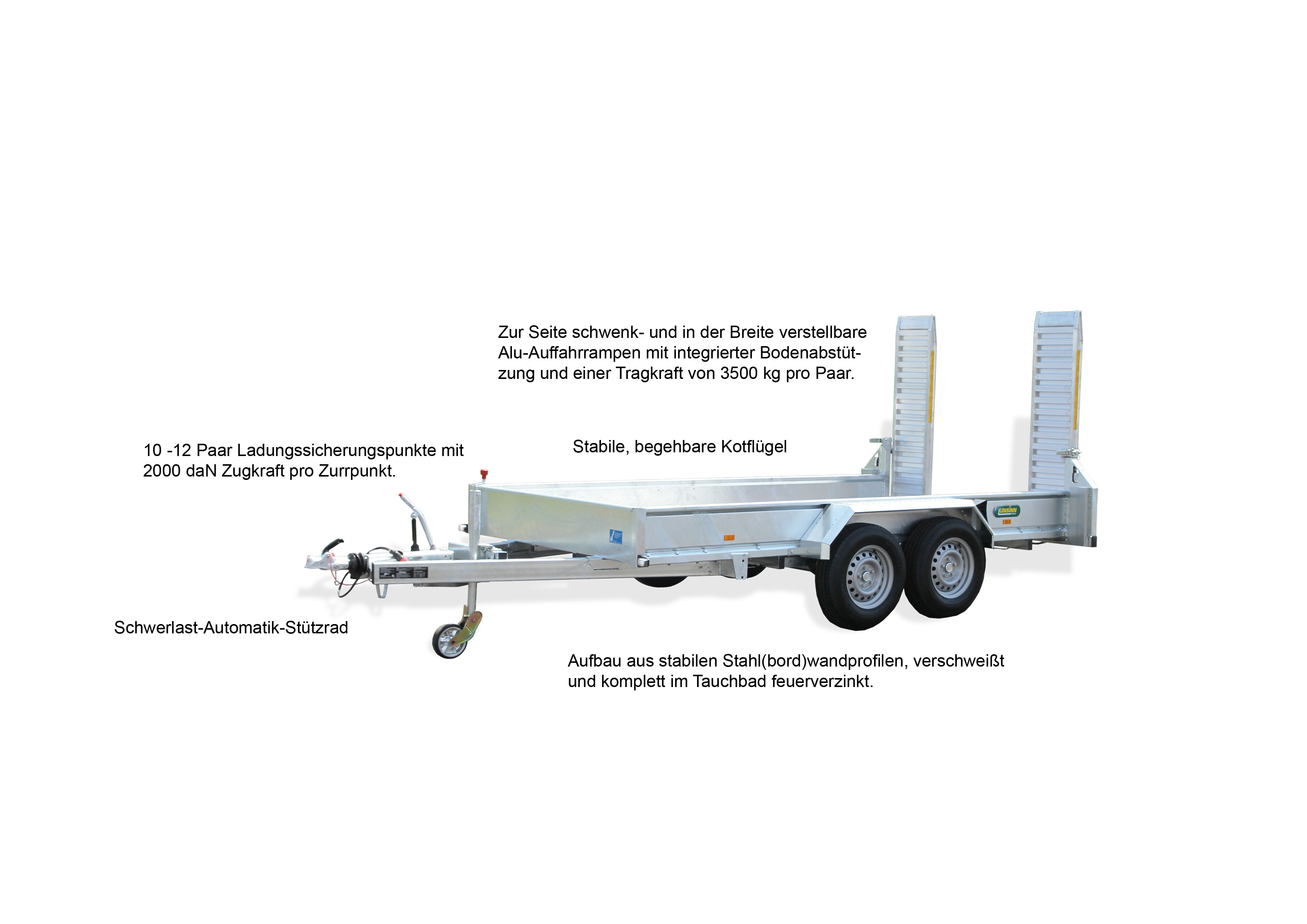 Zur Seite schwenk- und in der Breite verstellbare Alu-Auffahrrampen mit integrierter Bodenabstützung und einer Tragkraft von 3500 kg pro Paar.

10 -12 Paar Ladungssicherungspunkte mit 2000 daN Zugkraft pro Zurrpunkt.

Stabile, begehbare Kotflügel

UNSINN

Schwerlast-Automatik-Stützrad

Aufbau aus stabilen Stahl(bord)wandprofilen, verschweißt und komplett im Tauchbad feuerverzinkt.